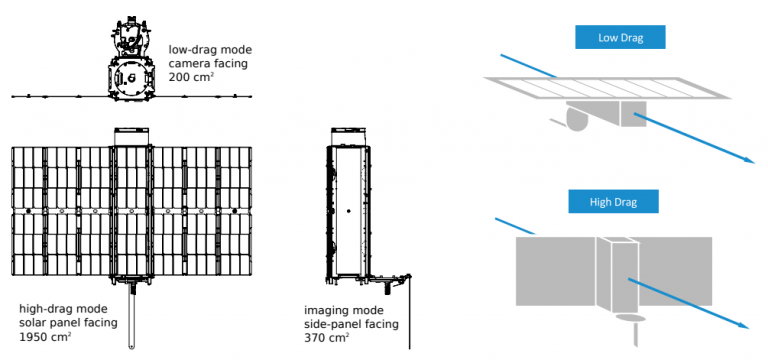 low-drag mode
camera facing
200 cm$^2$

high-drag mode
solar panel facing
1950 cm$^2$

imaging mode
side-panel facing
370 cm$^2$

Low Drag

High Drag